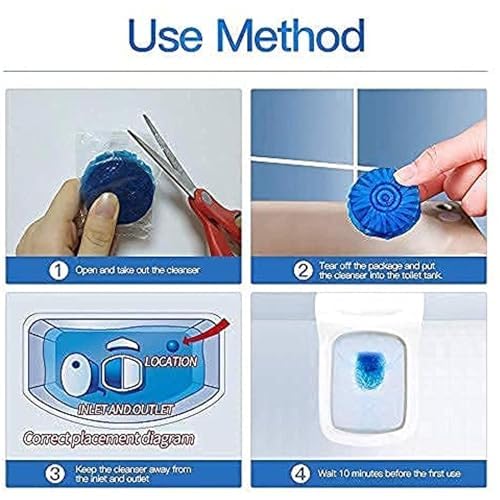 Use Method

1 Open and take out the cleanser

2 Tear off the package and put the cleanser into the toilet tank.

LOCATION

INLET AND OUTLET

Correct placement diagram

3 Keep the cleanser away from the inlet and outlet

4 Wait 10 minutes before the first use